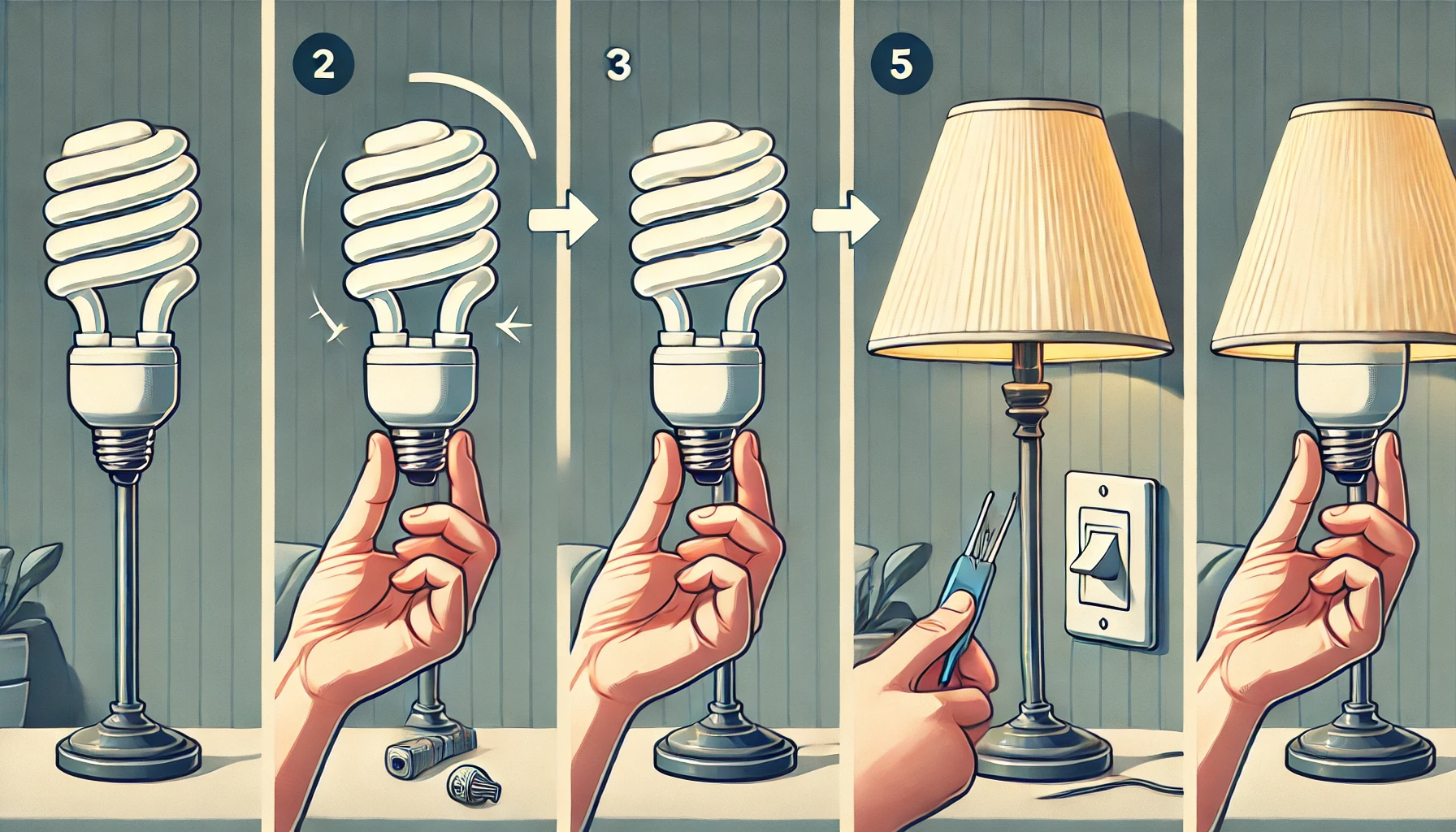 2

3

5